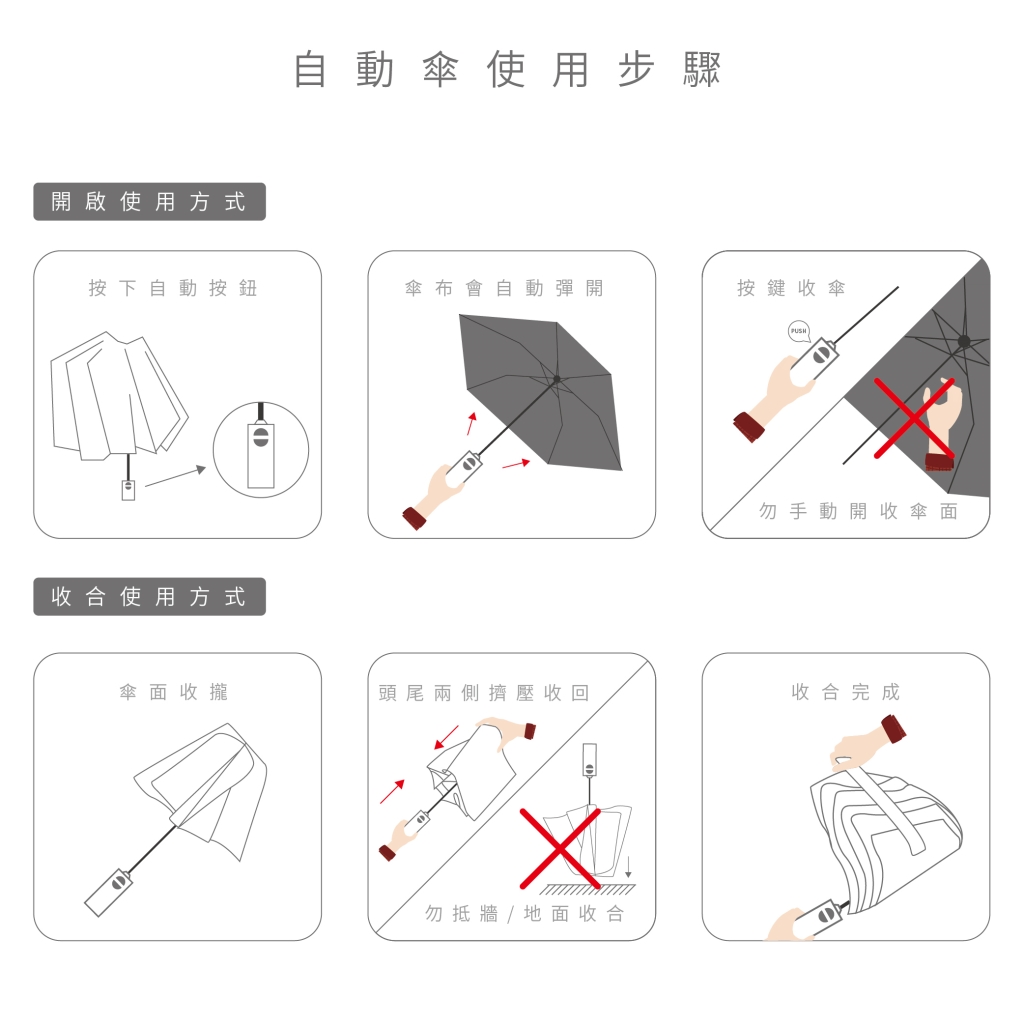 自動傘使用步驟

開啟使用方式

按下自動按鈕

傘布會自動彈開

按鍵收傘

PUSH

勿手動開收傘面

收合使用方式

傘面收攏

頭尾兩側擠壓收回

勿抵牆/地面收合

收合完成