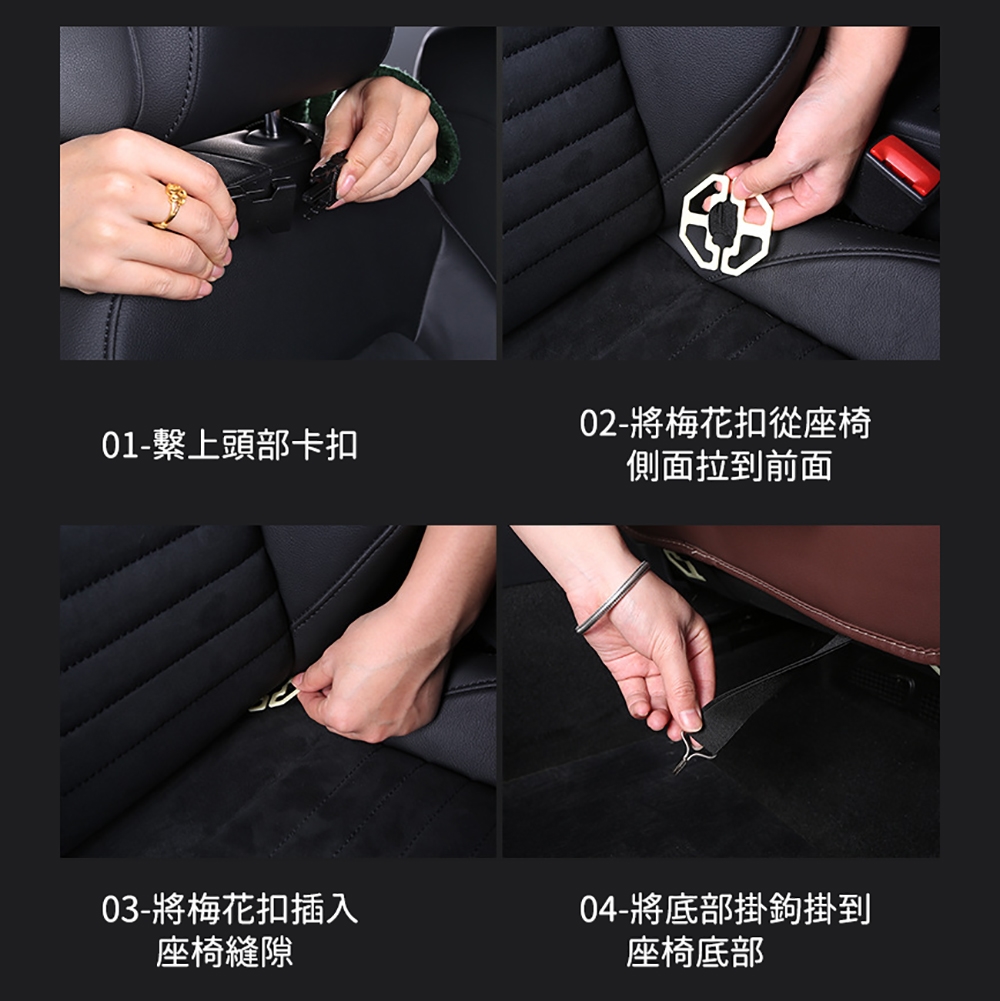 01-繫上頭部卡扣

02-將梅花扣從座椅側面拉到前面

03-將梅花扣插入座椅縫隙

04-將底部掛鉤掛到座椅底部