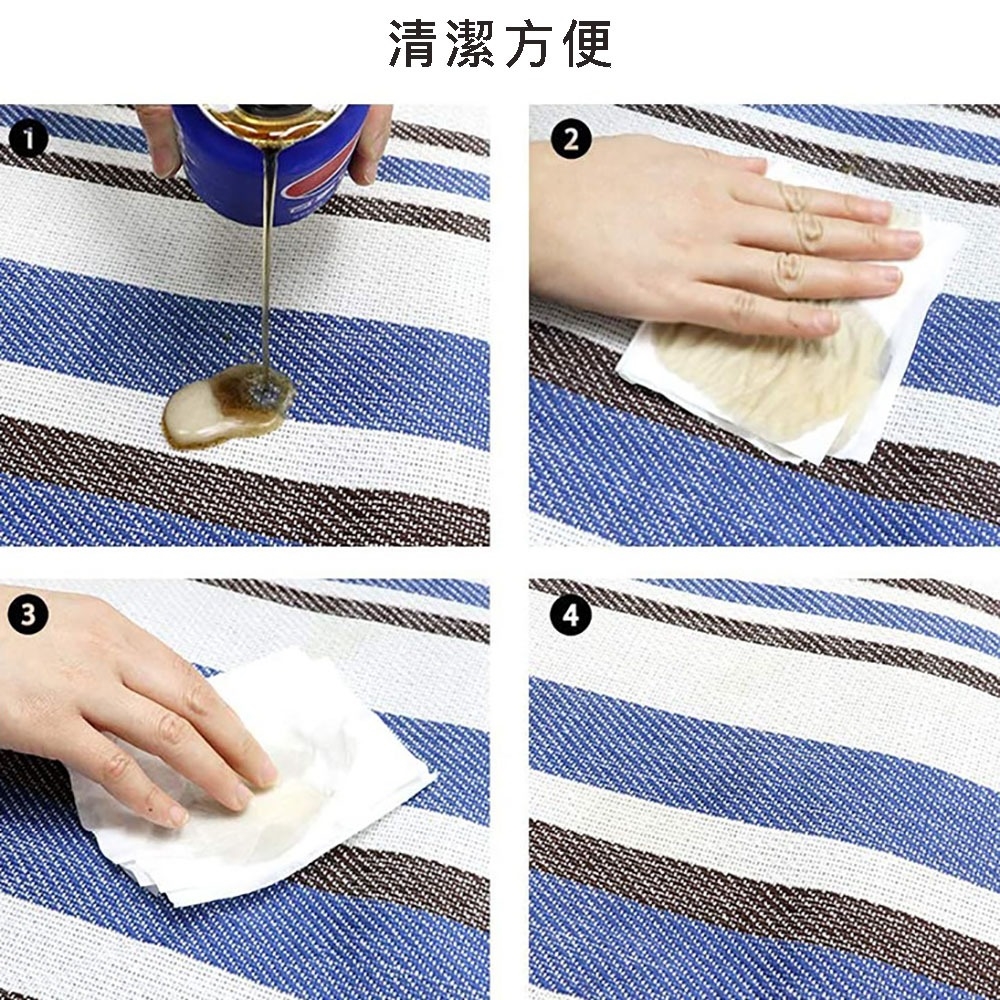 清潔方便

1

2

3

4