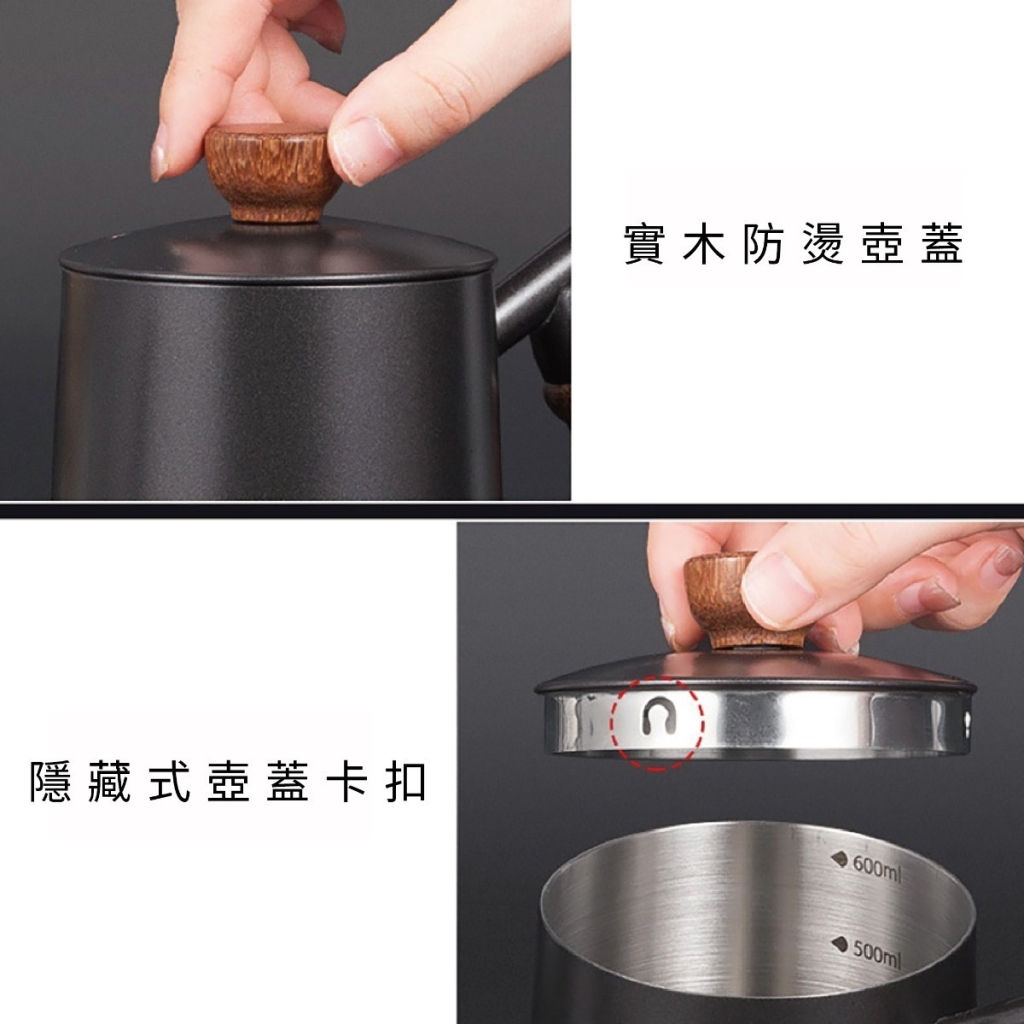 實木防燙壺蓋

隱藏式壺蓋卡扣

600ml

500ml