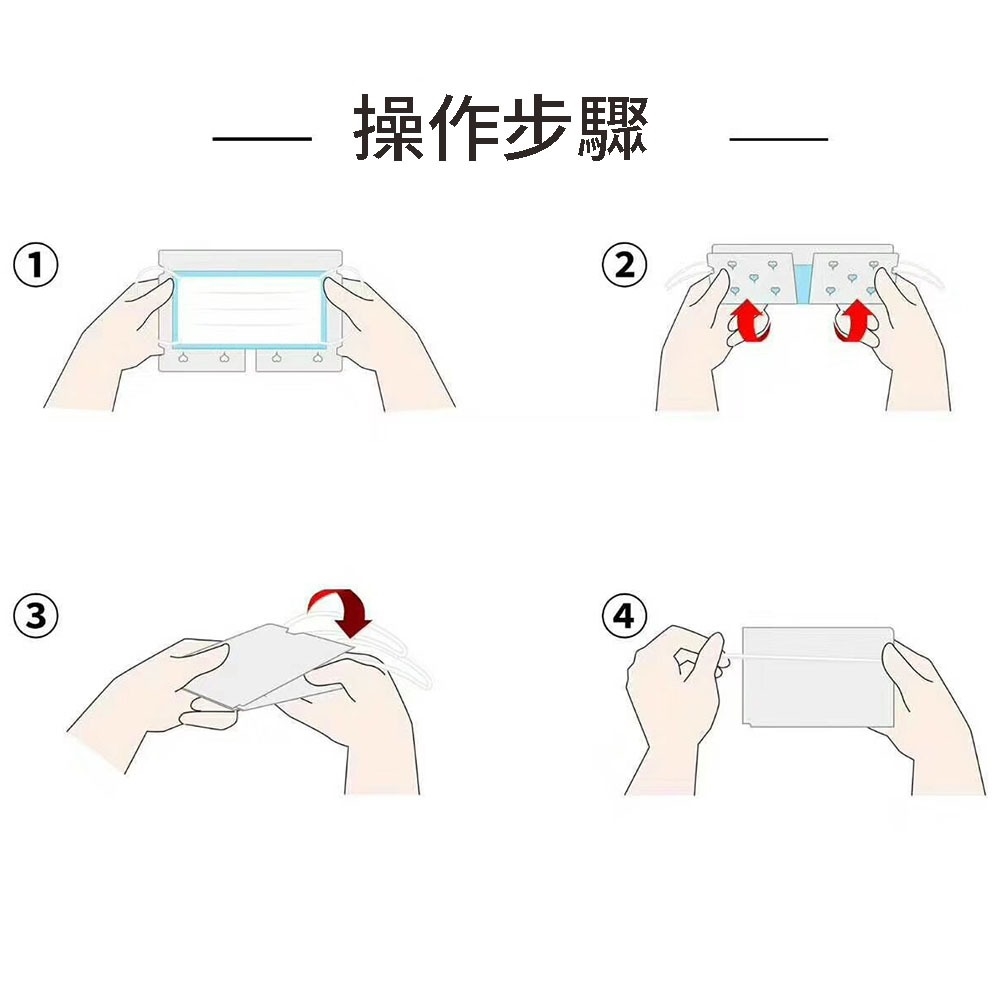 — 操作步驟 —

①

②

③

④